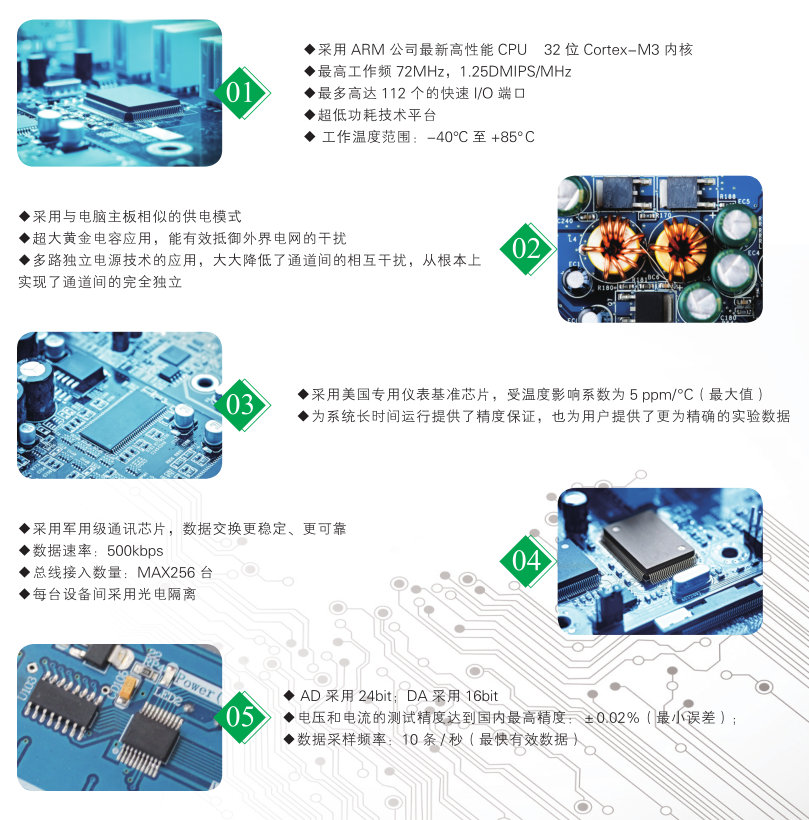 01

◆采用 ARM 公司最新高性能 CPU　32 位 Cortex-M3 内核
◆最高工作频 72MHz，1.25DMIPS/MHz
◆最多高达 112 个的快速 I/O 端口
◆超低功耗技术平台
◆ 工作温度范围：-40°C 至 +85°C

◆采用与电脑主板相似的供电模式
◆超大黄金电容应用，能有效抵御外界电网的干扰
◆多路独立电源技术的应用，大大降低了通道间的相互干扰，从根本上实现了通道间的完全独立

02

03

◆采用美国专用仪表基准芯片，受温度影响系数为 5 ppm/°C（最大值）
◆为系统长时间运行提供了精度保证，也为用户提供了更为精确的实验数据

◆采用军用级通讯芯片，数据交换更稳定、更可靠
◆数据速率：500kbps
◆总线接入数量：MAX256 台
◆每台设备间采用光电隔离

04

05

◆ AD 采用 24bit；DA 采用 16bit
◆电压和电流的测试精度达到国内最高精度：±0.02%（最小误差）；
◆数据采样频率：10 条 / 秒（最快有效数据）